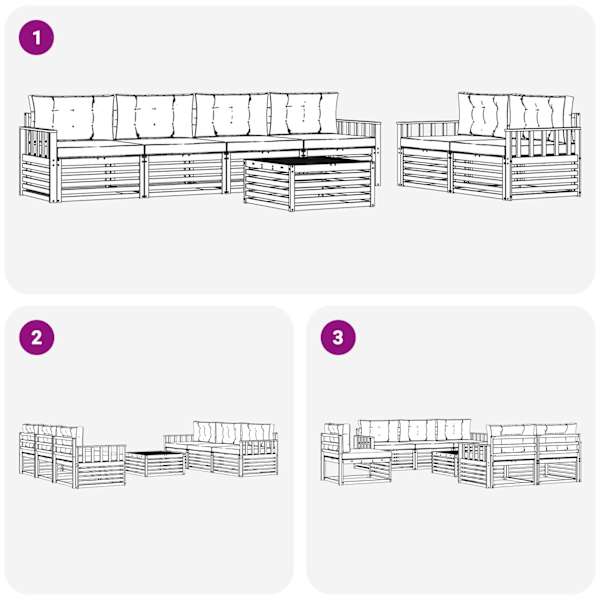 1

2

3