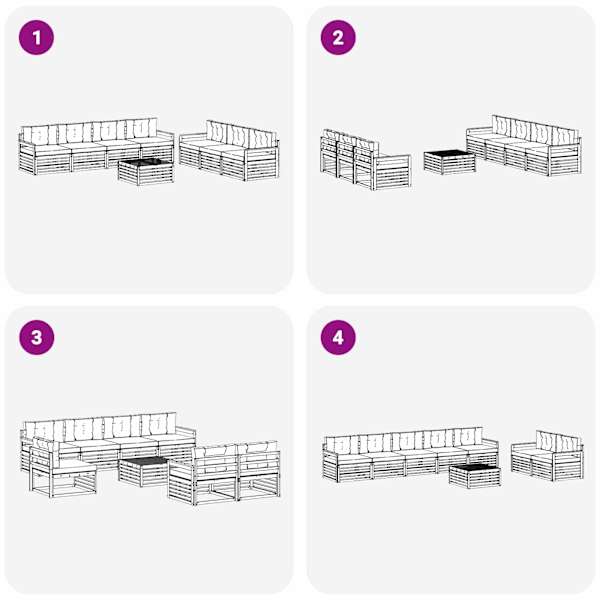 1

2

3

4