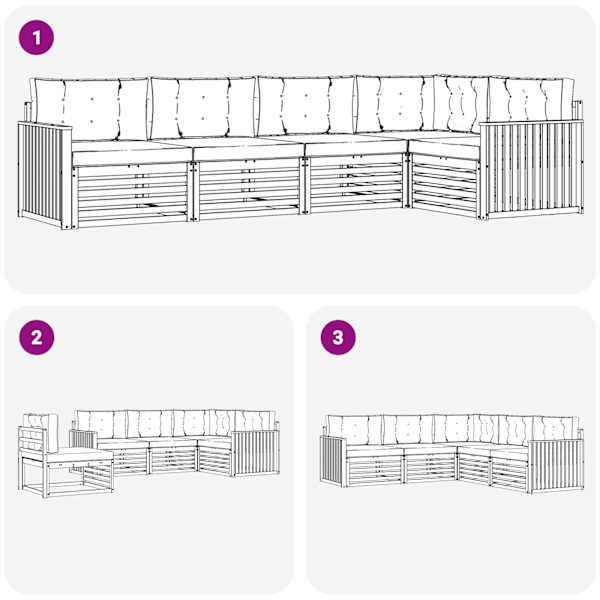 1

2

3