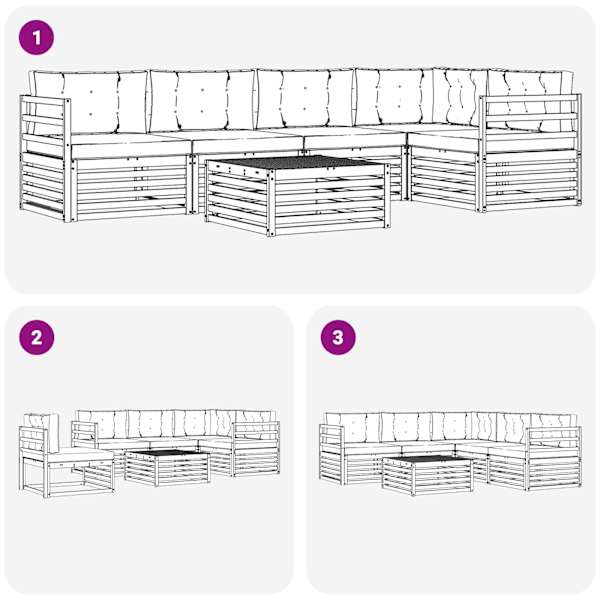 1

2

3