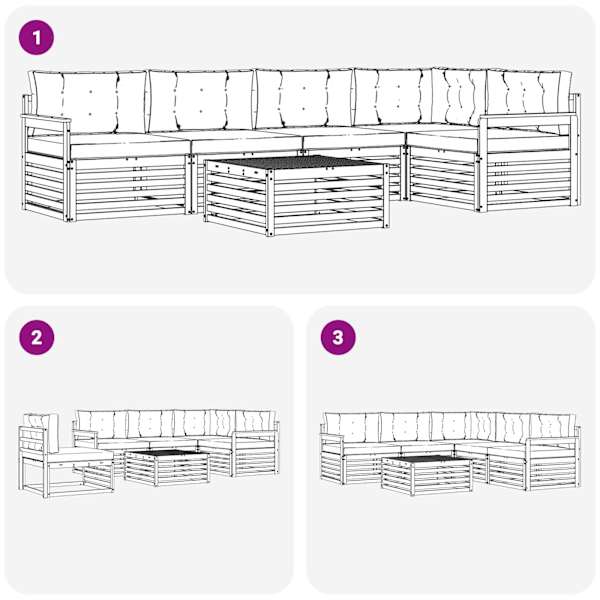 1

2

3