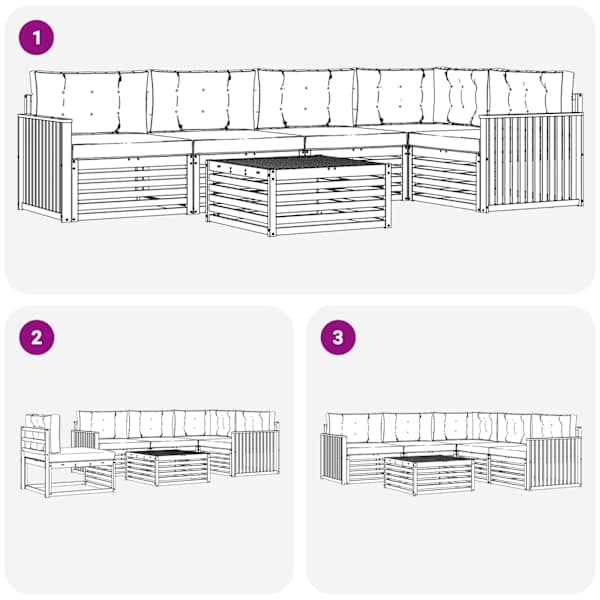 1

2

3