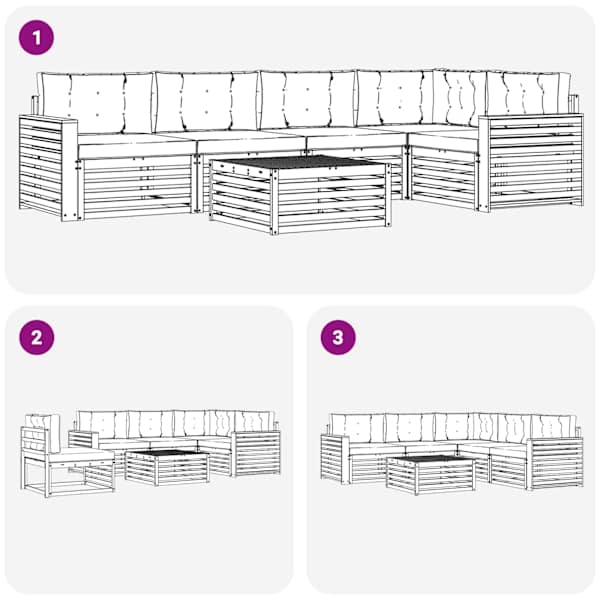 1

2

3