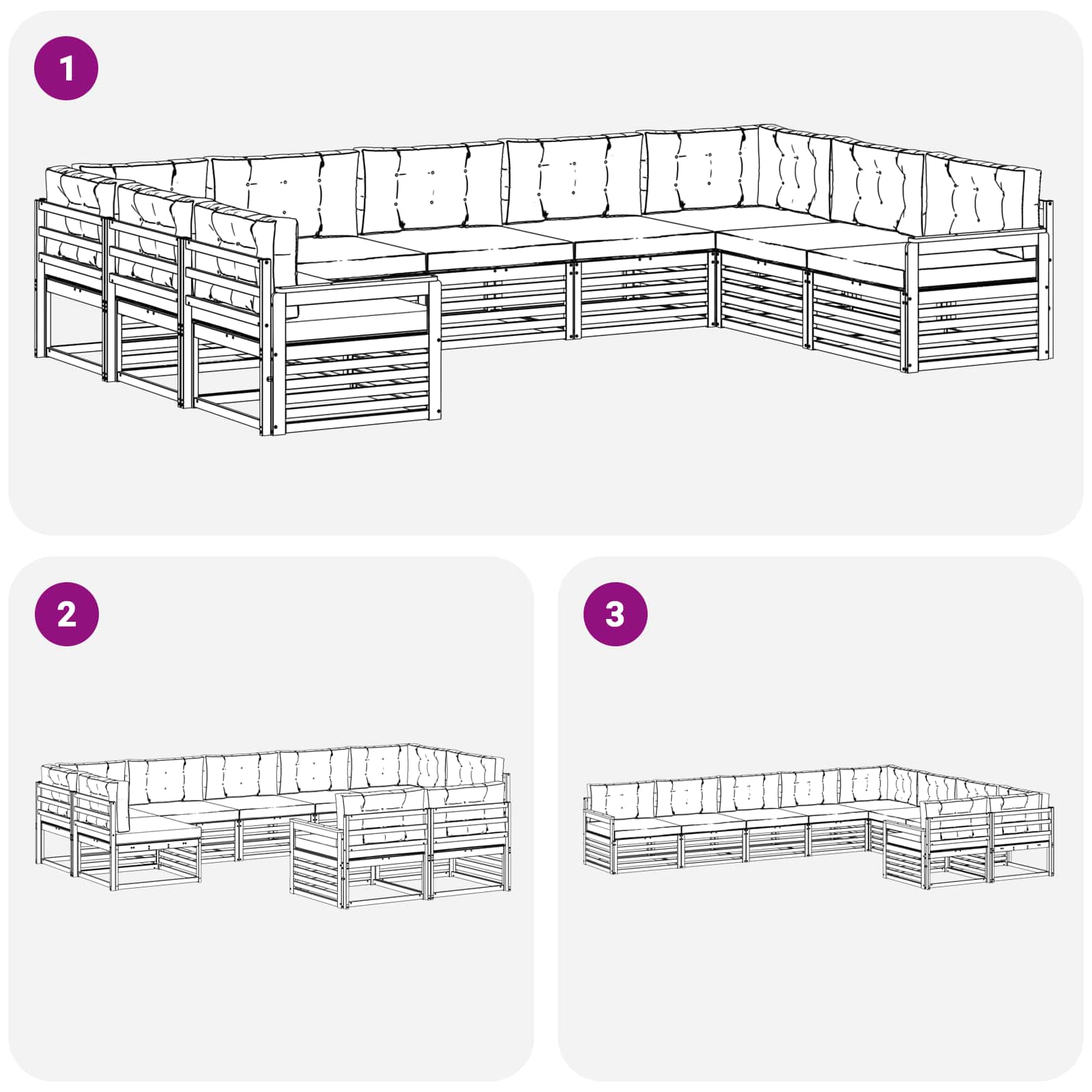 1

2

3