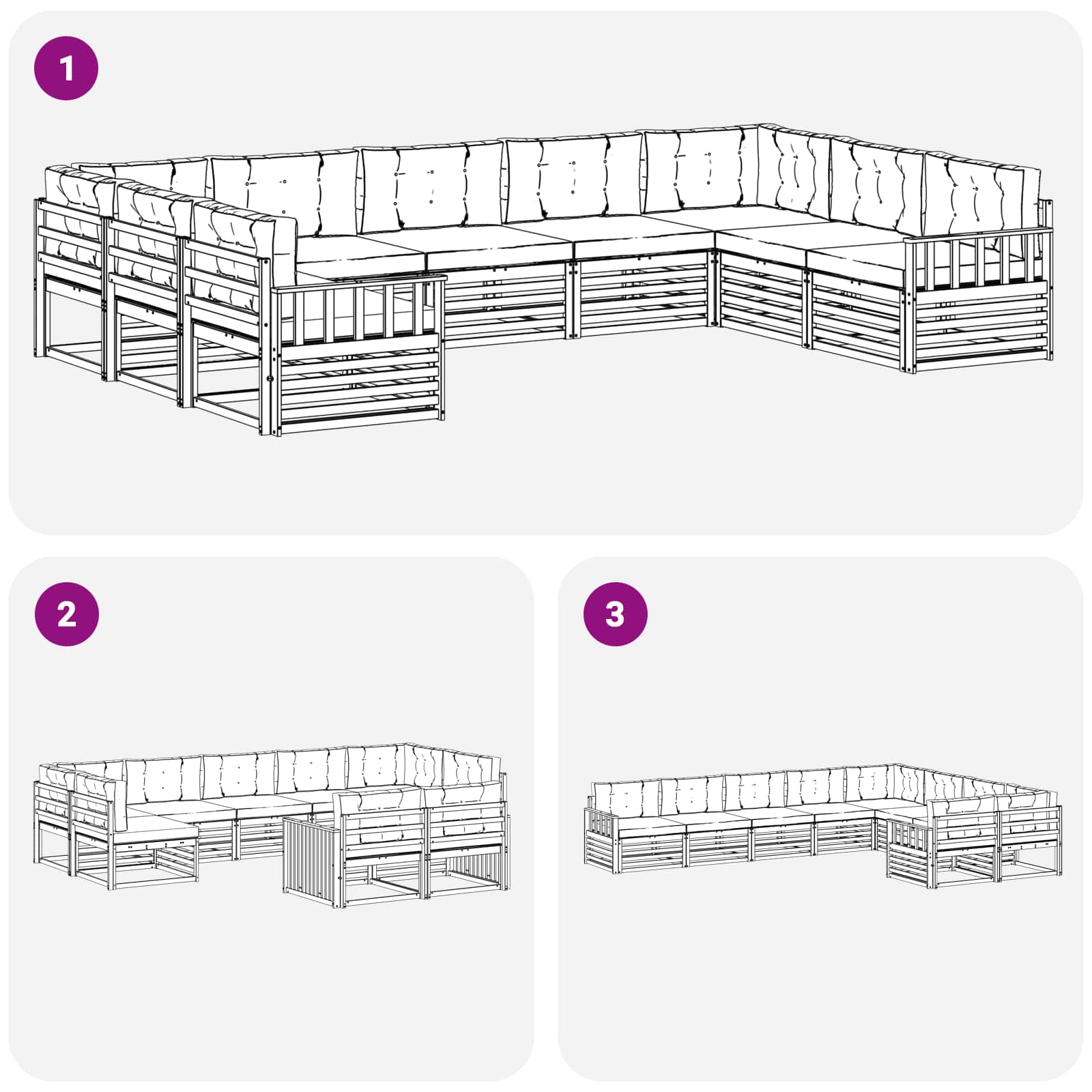 1

2

3