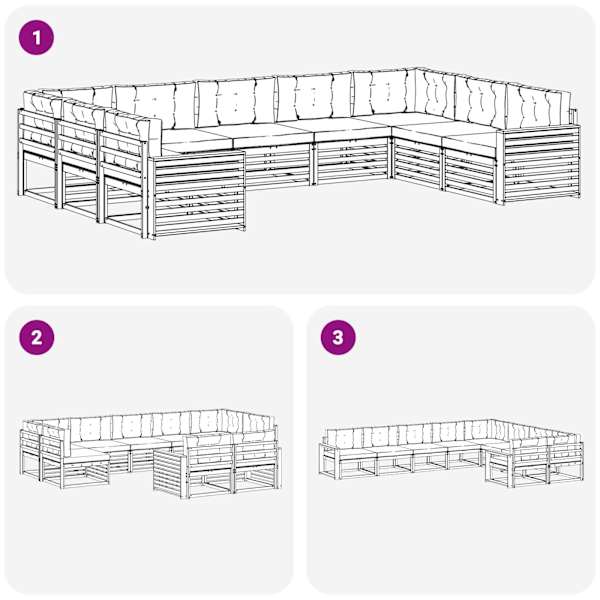 1

2

3