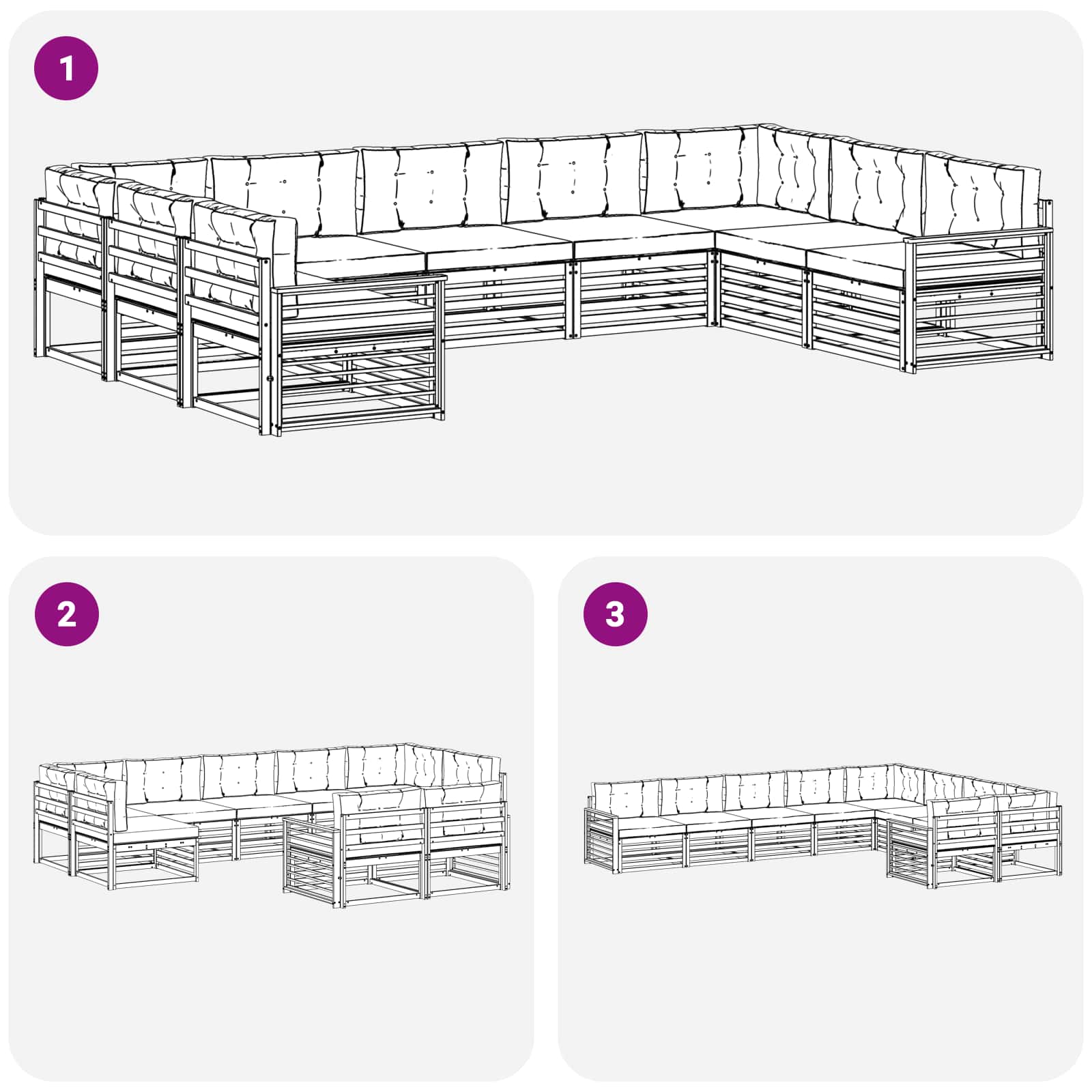 1

2

3