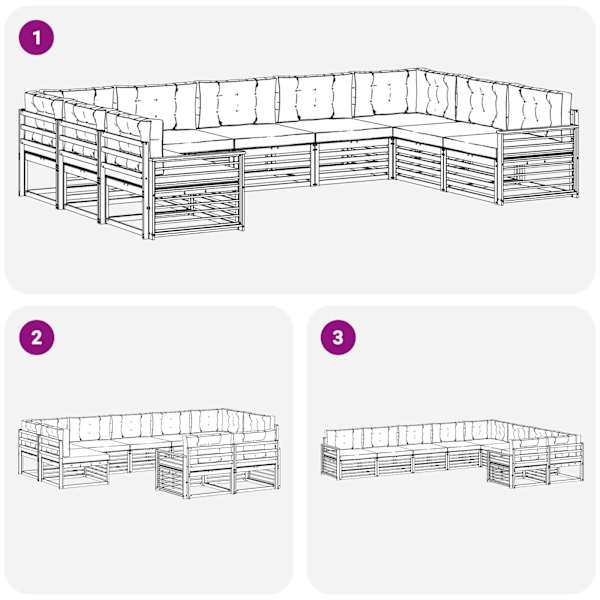 1

2

3