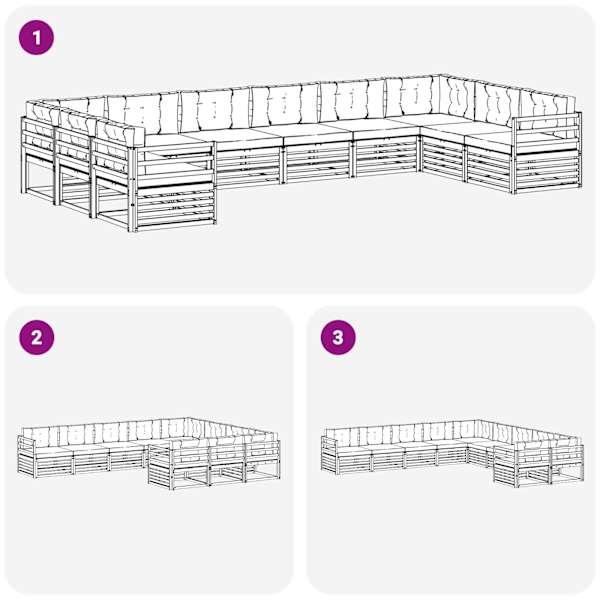 1

2

3