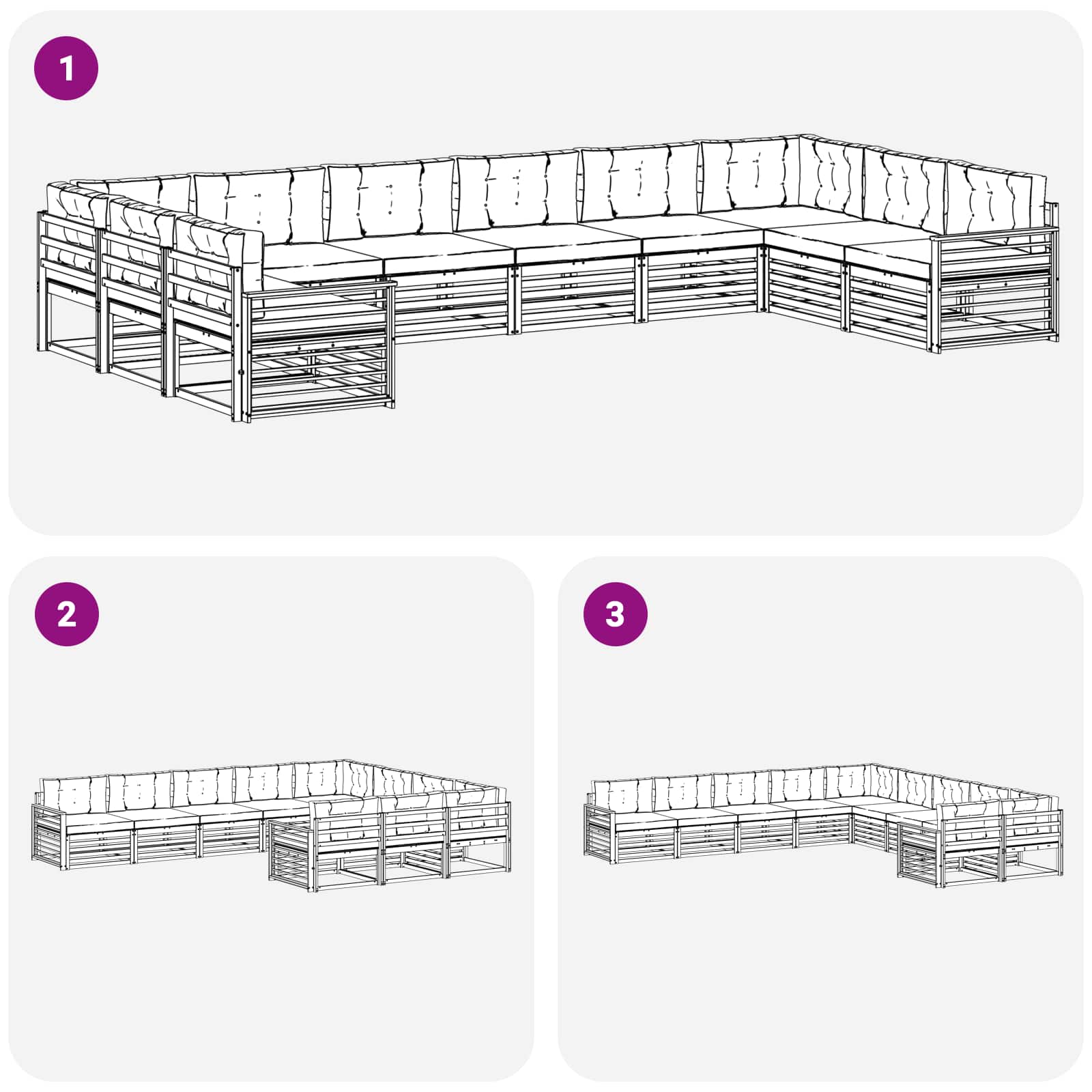 1

2

3