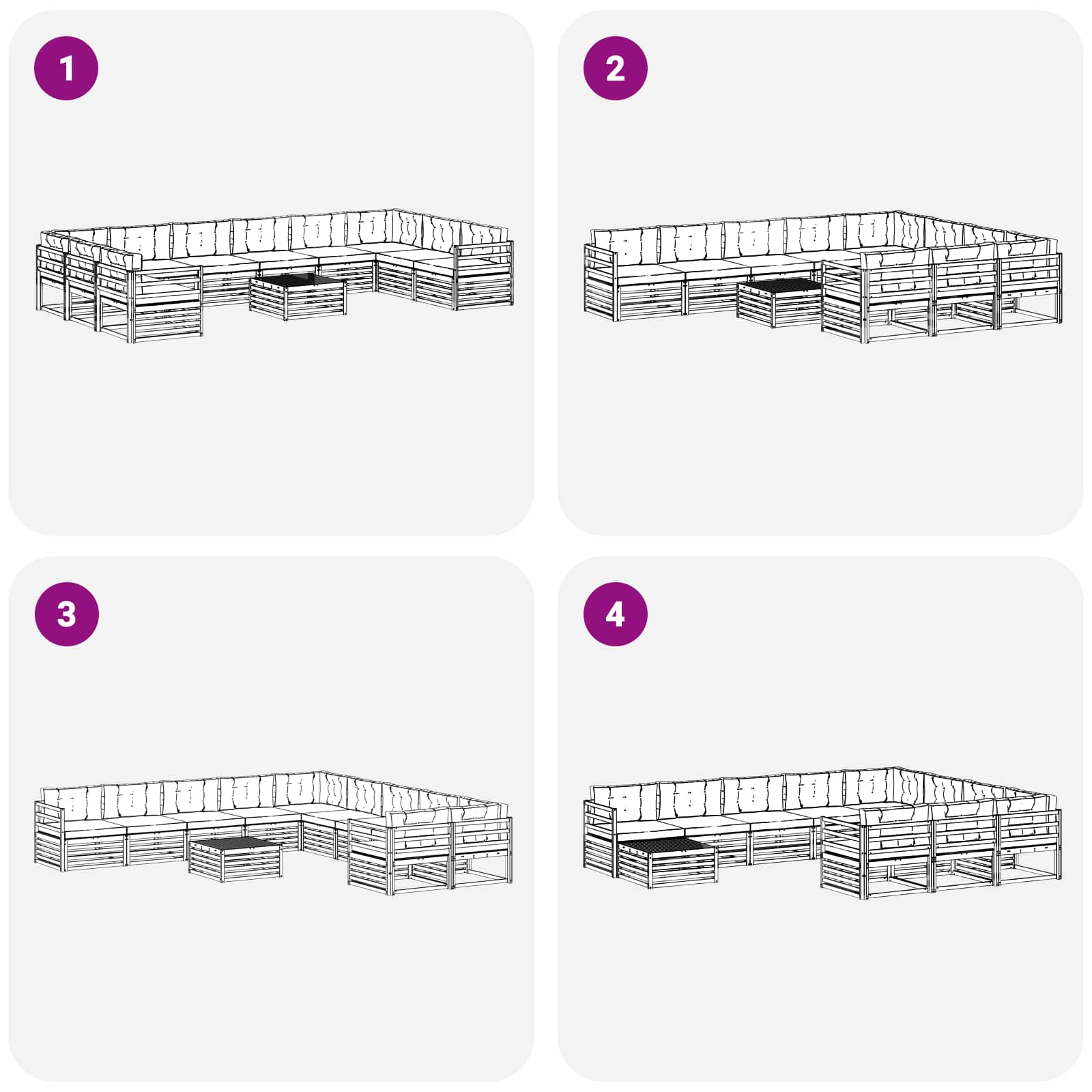 1

2

3

4