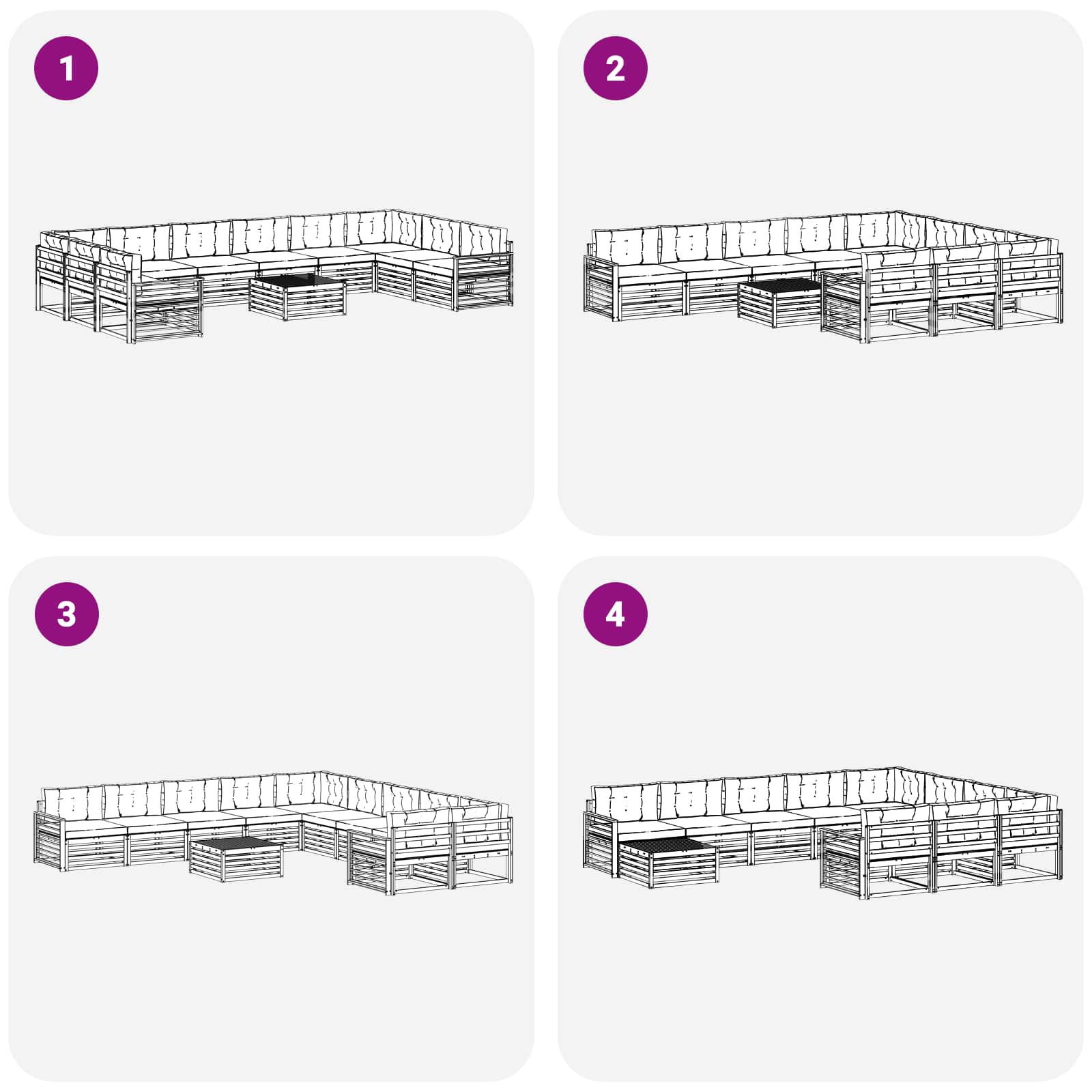 1

2

3

4