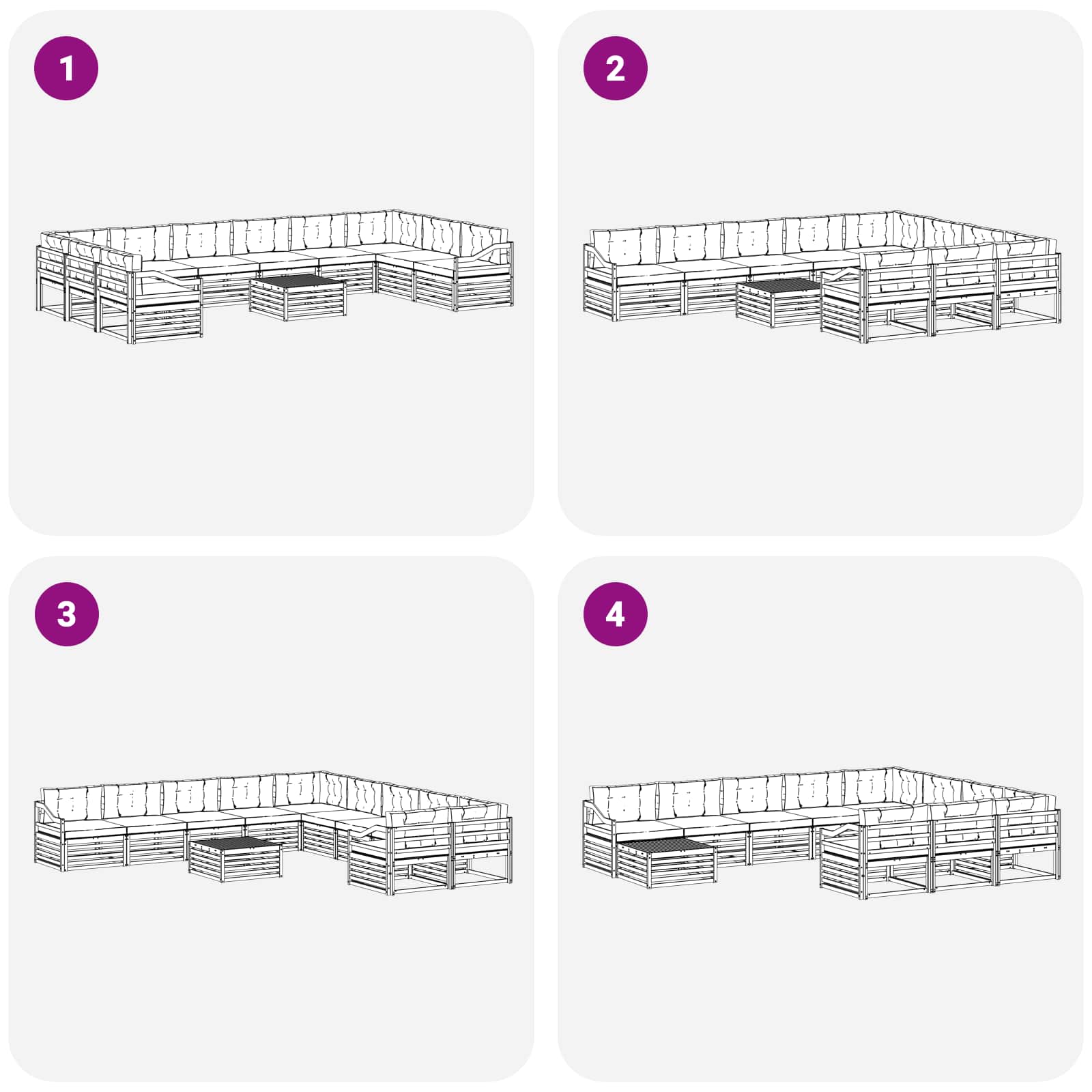 1

2

3

4