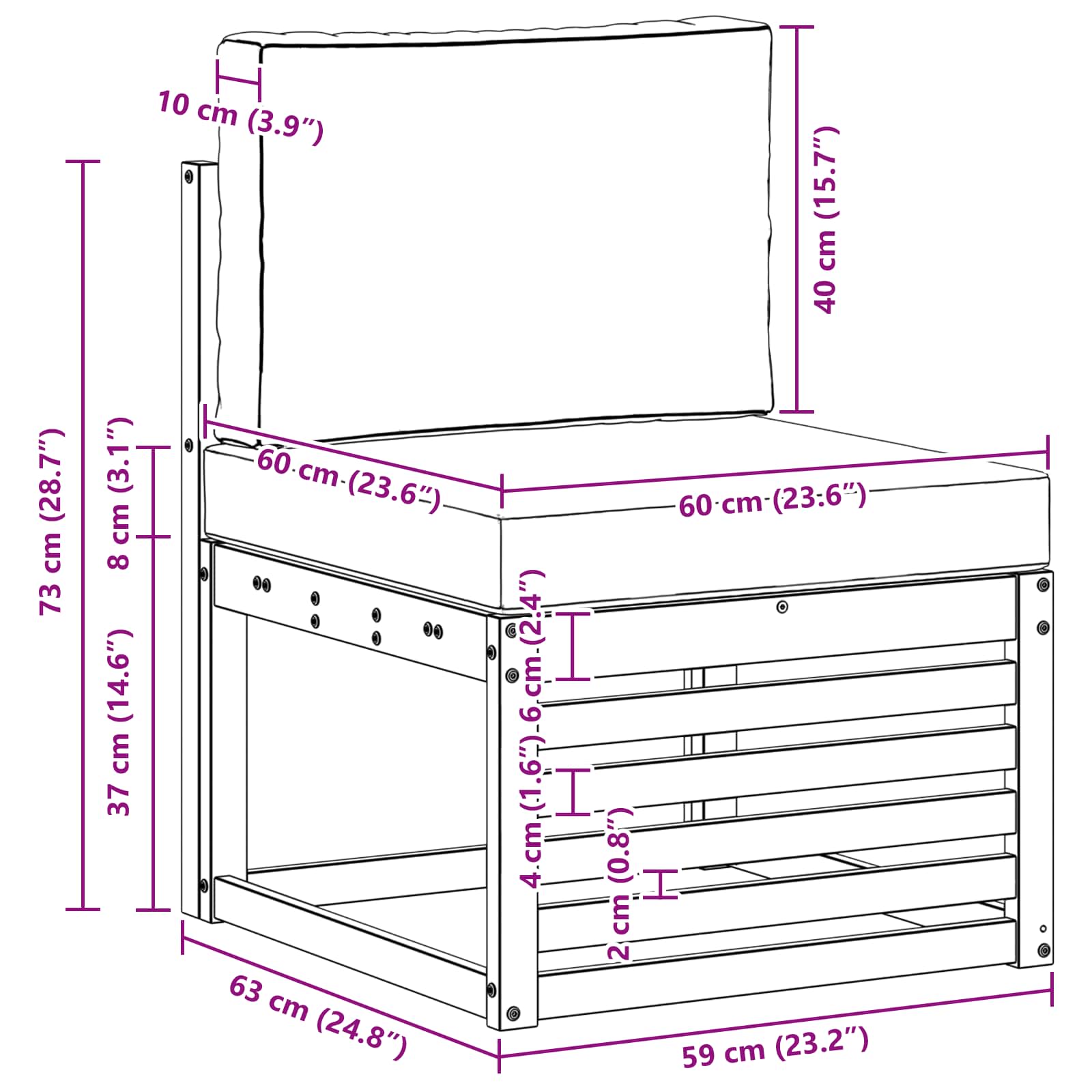 10 cm (3.9″)

40 cm (15.7″)

73 cm (28.7″)

8 cm (3.1″)

37 cm (14.6″)

60 cm (23.6″)

60 cm (23.6″)

6 cm (2.4″)

4 cm (1.6″)

2 cm (0.8″)

63 cm (24.8″)

59 cm (23.2″)