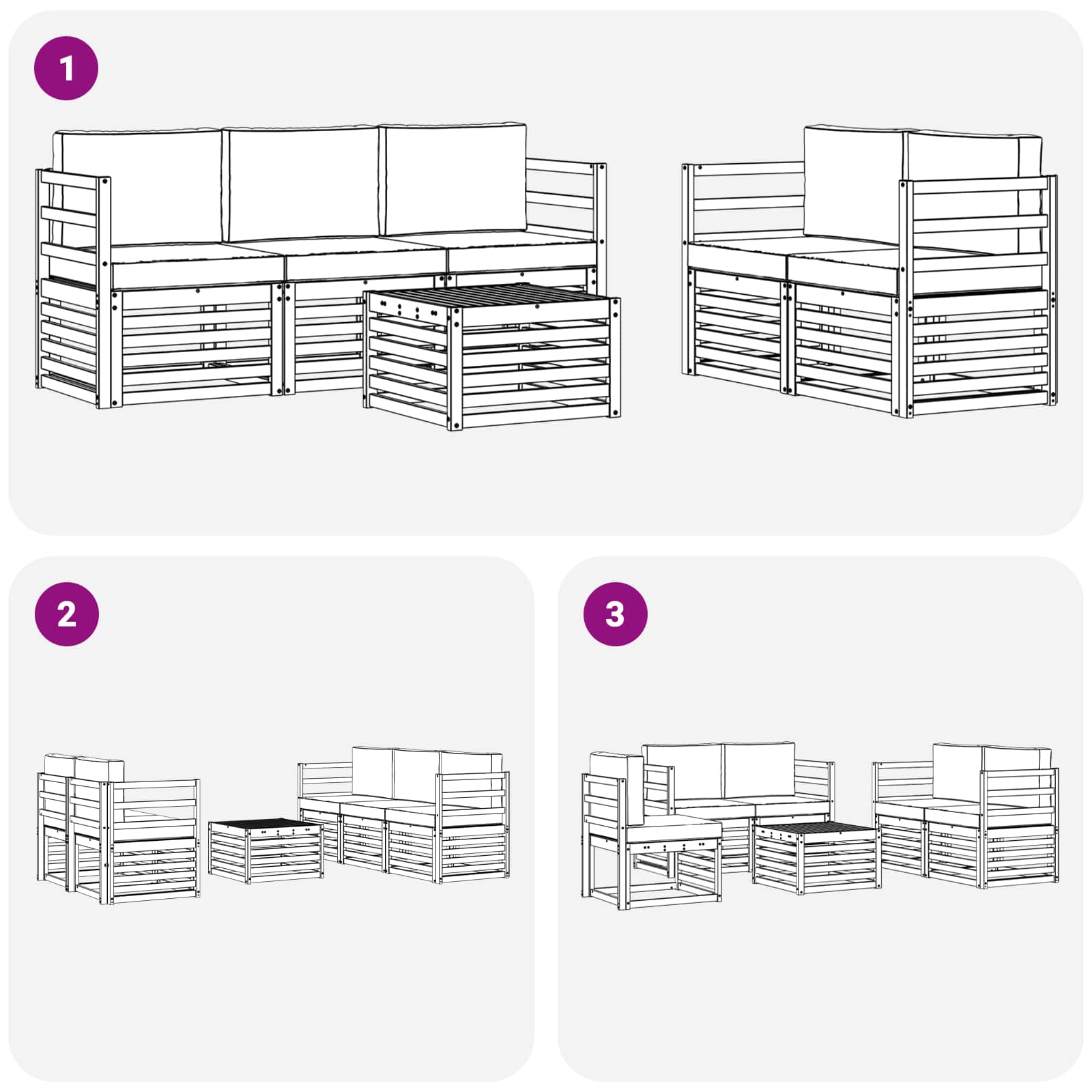 1

2

3