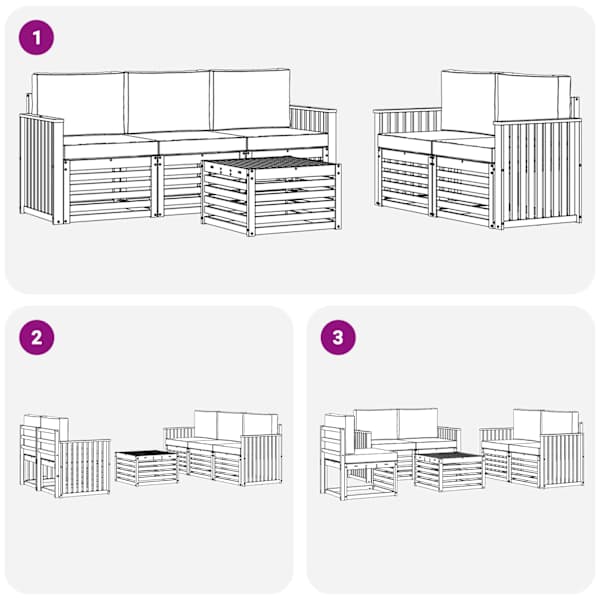 1

2

3