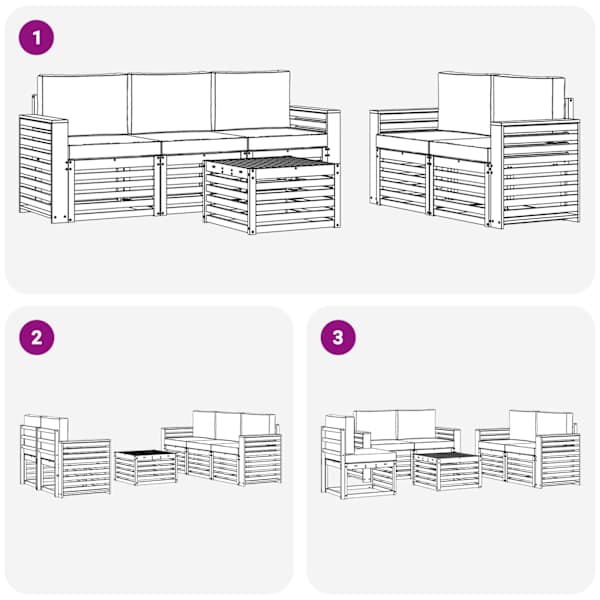 1

2

3