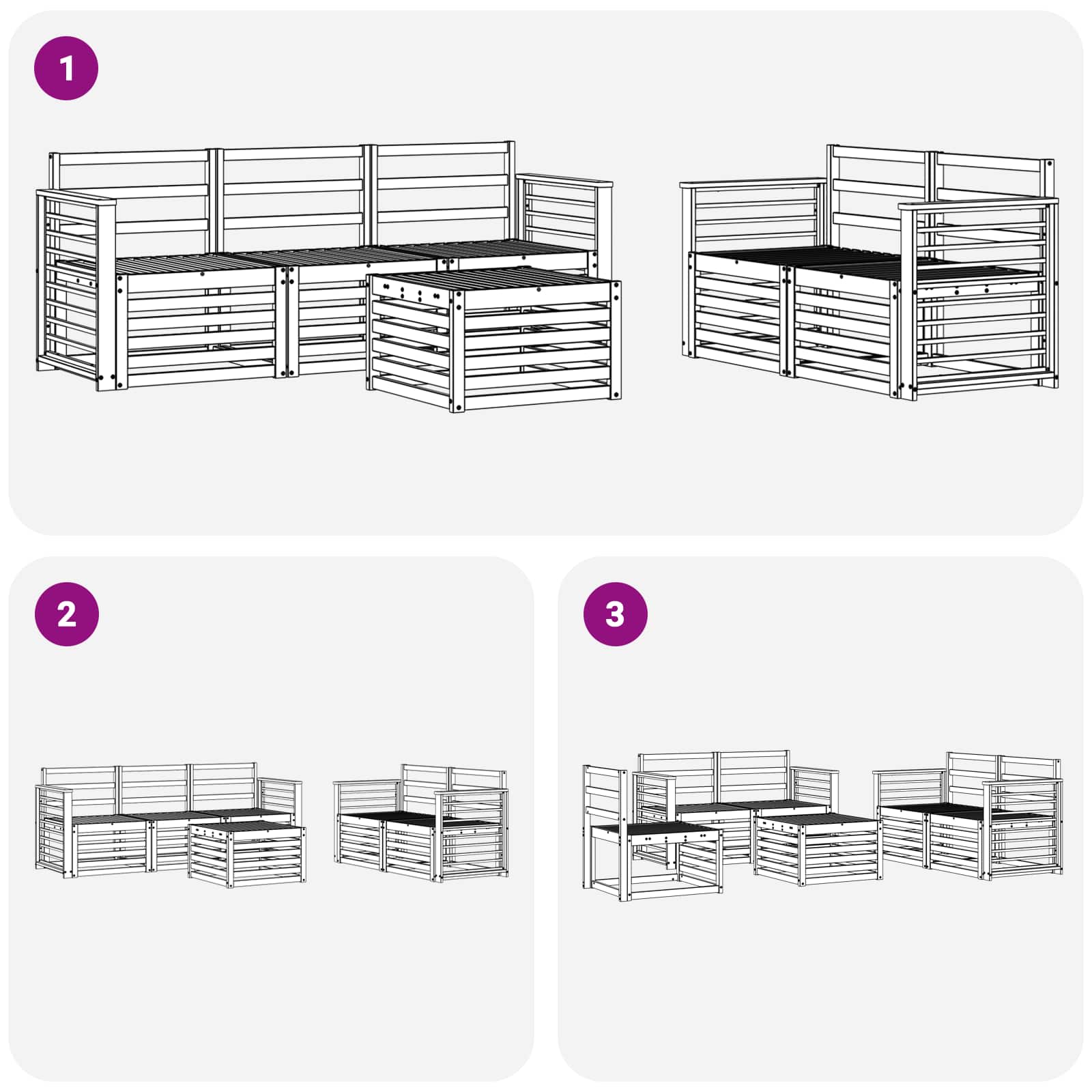 1

2

3