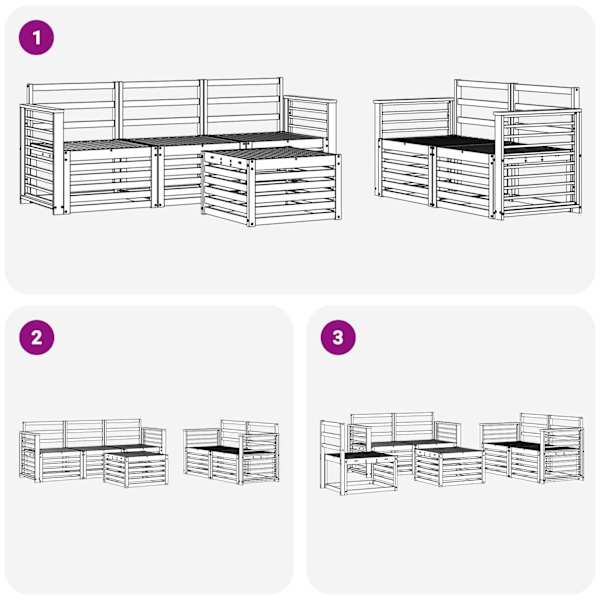 1

2

3