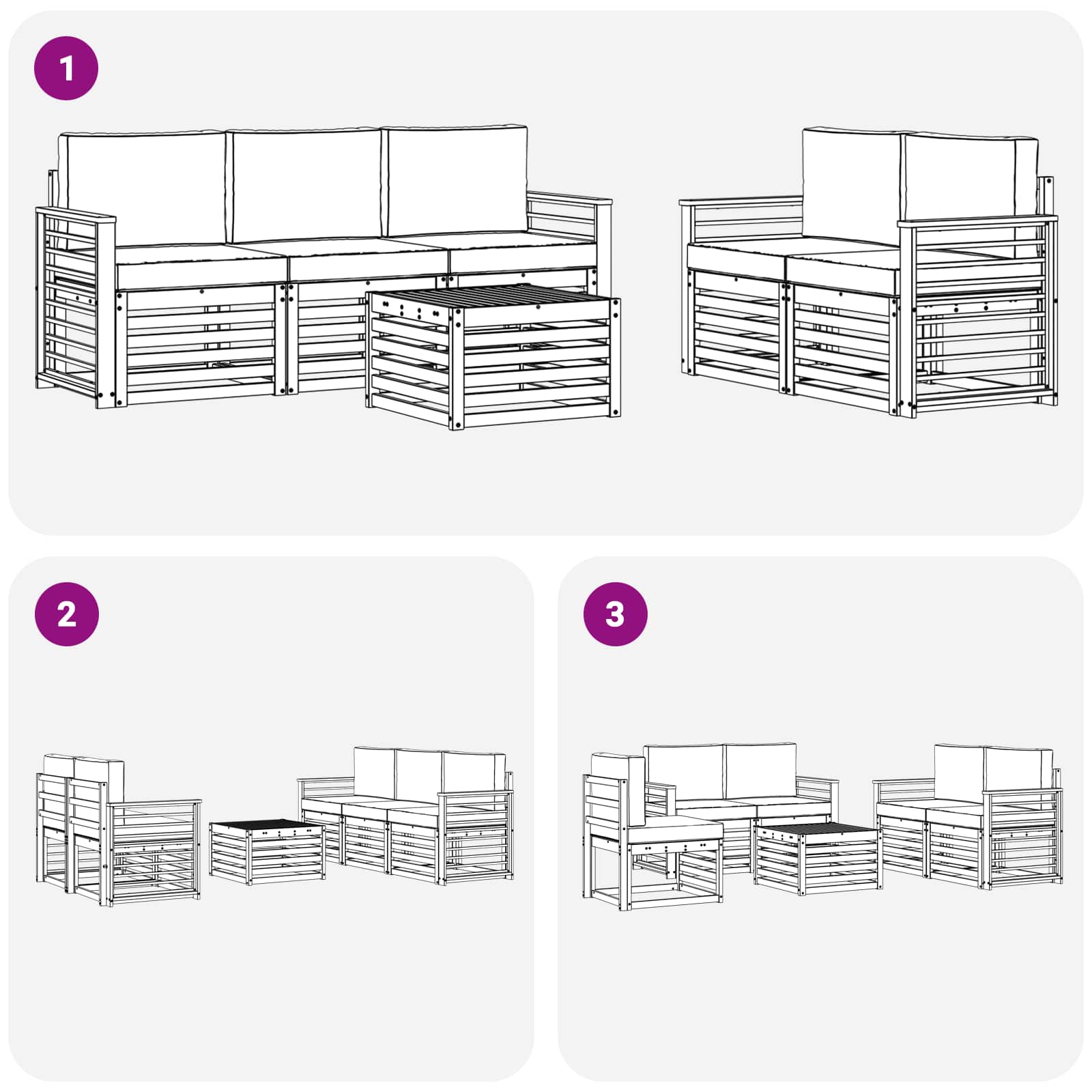 1

2

3