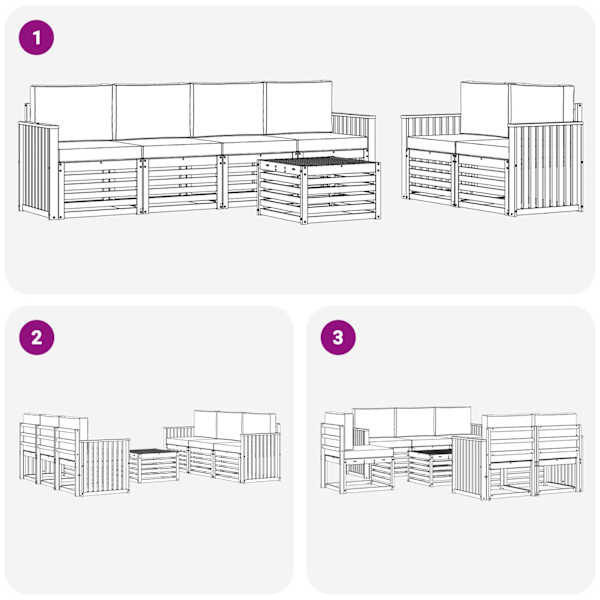 1

2

3