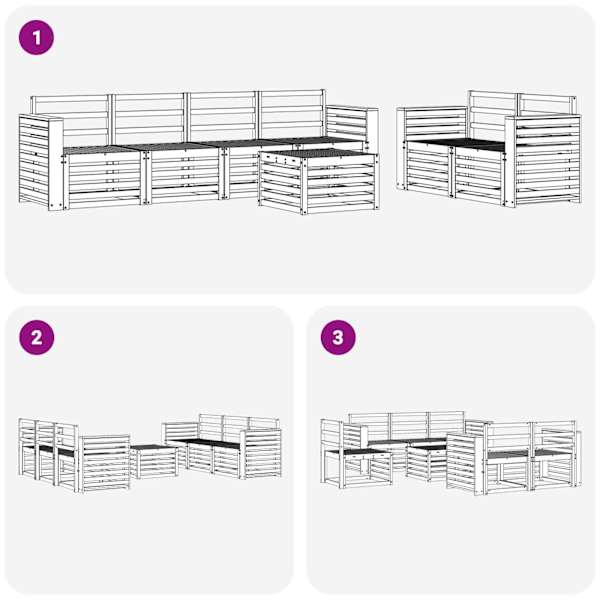 1

2

3