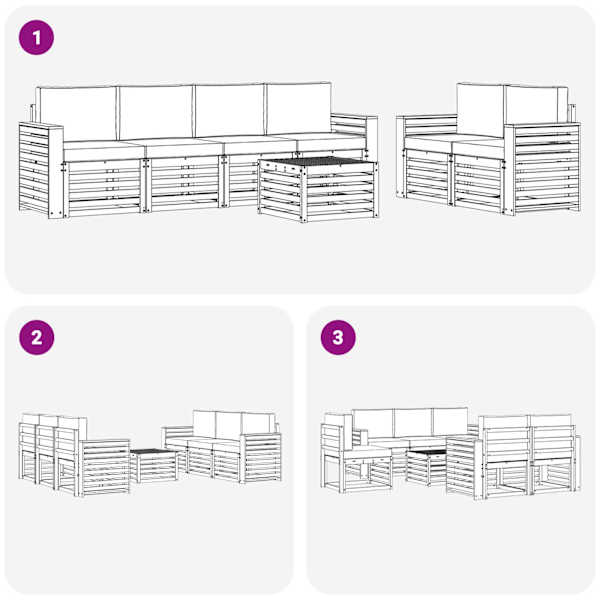 1

2

3