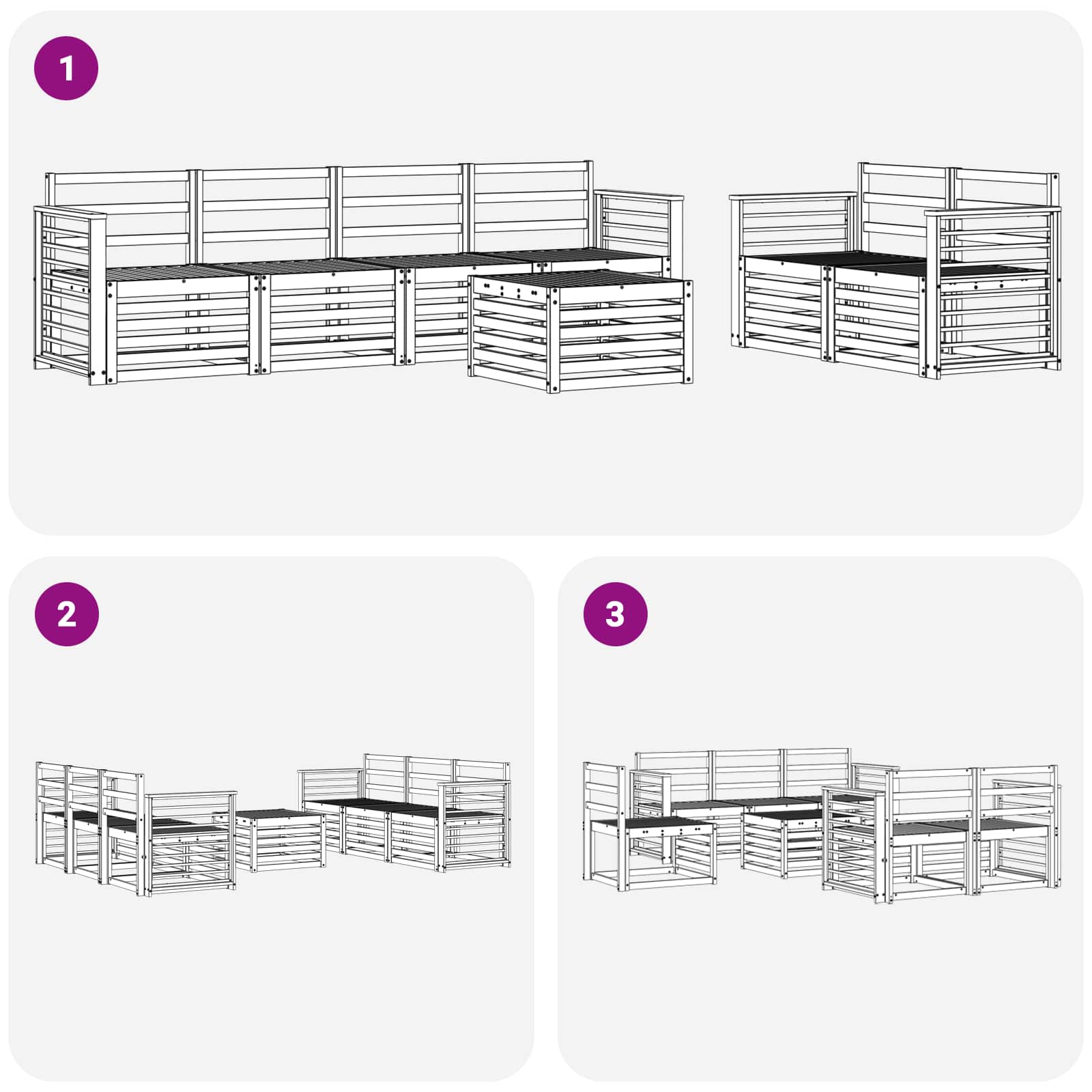 1

2

3