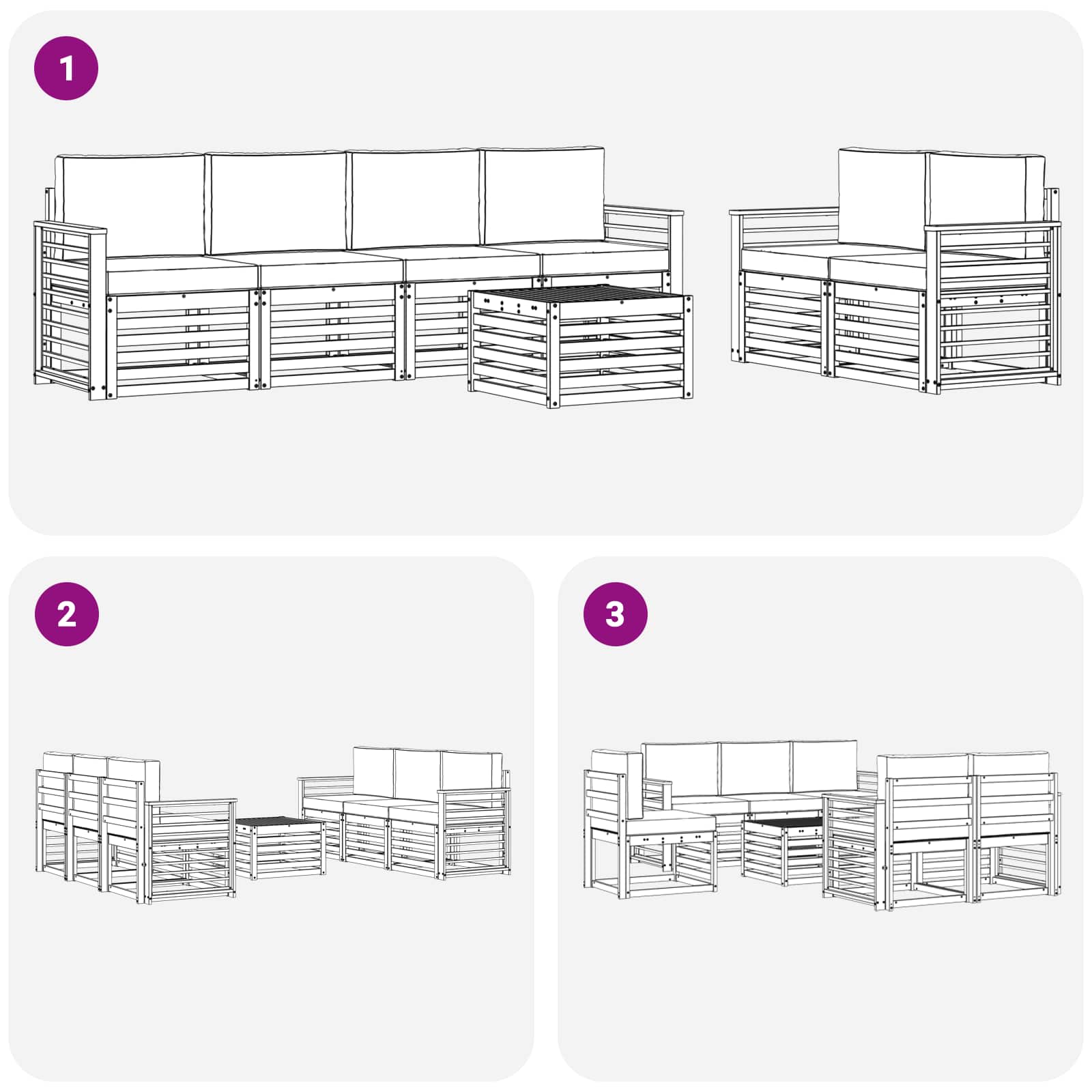 1

2

3