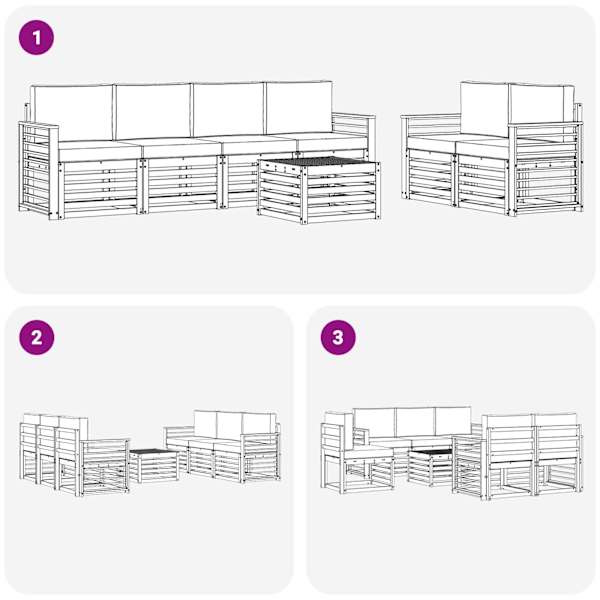 1

2

3