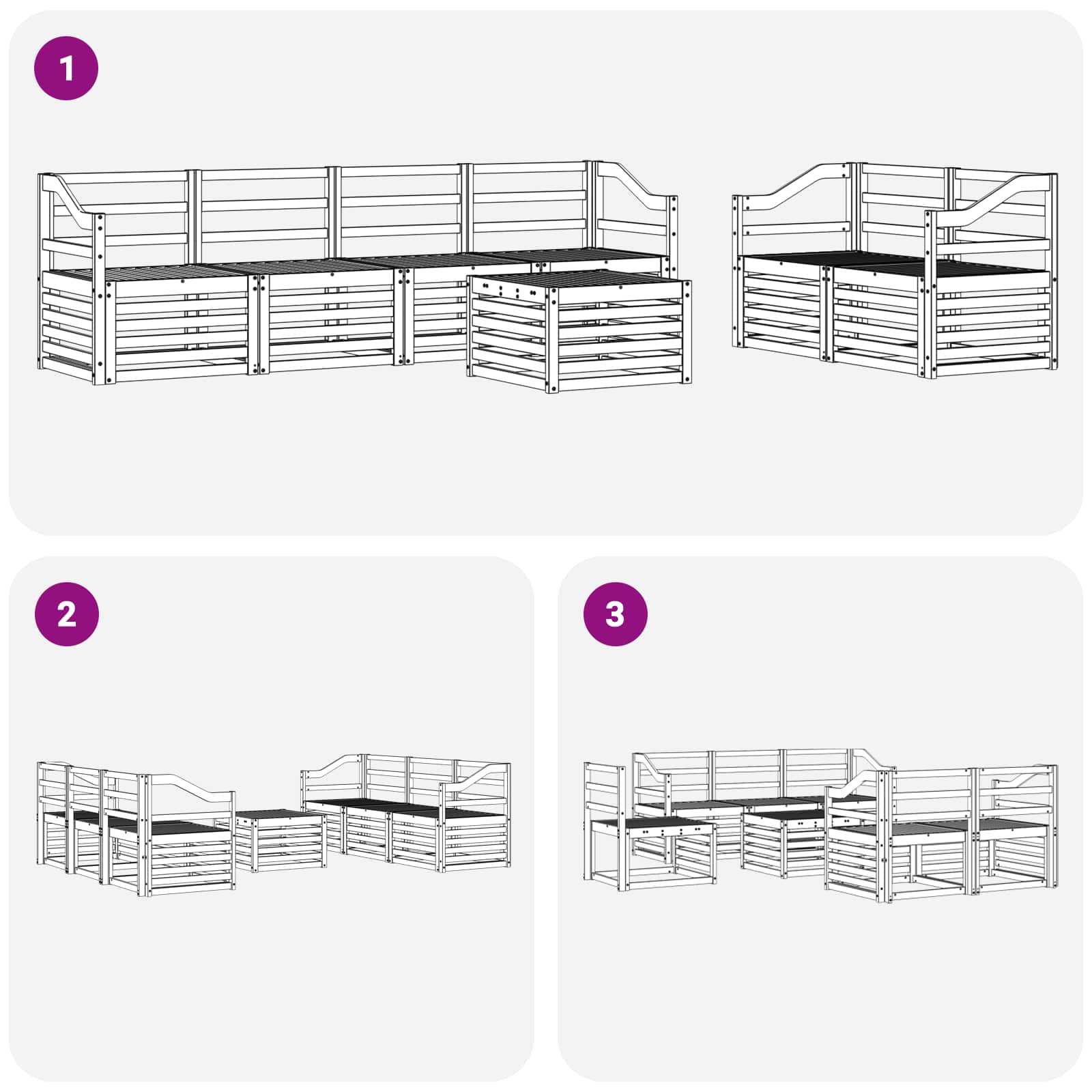 1

2

3