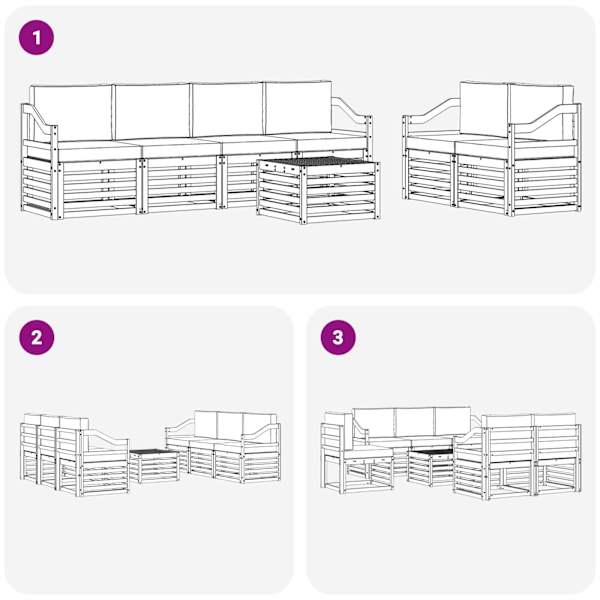 1

2

3