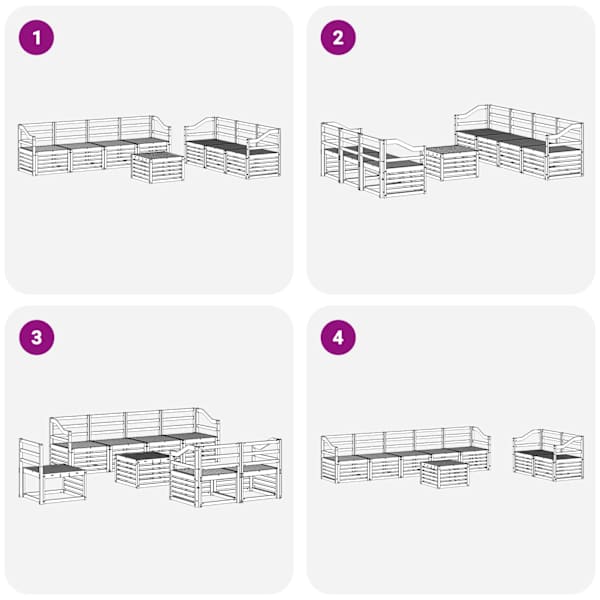 1

2

3

4