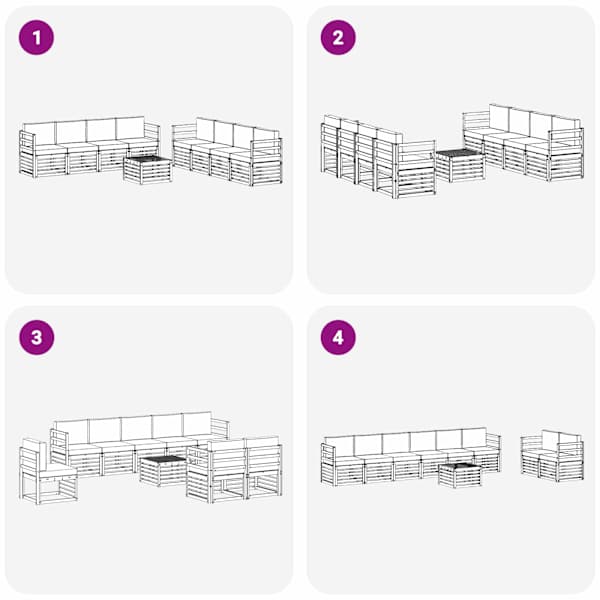 1

2

3

4