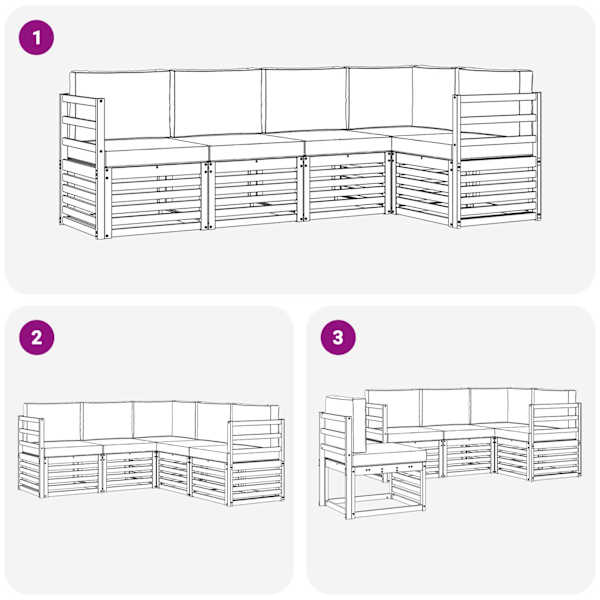 1

2

3