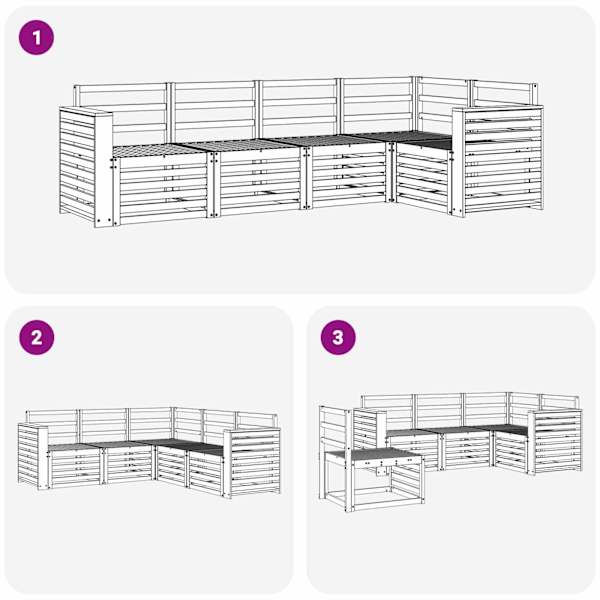 1

2

3