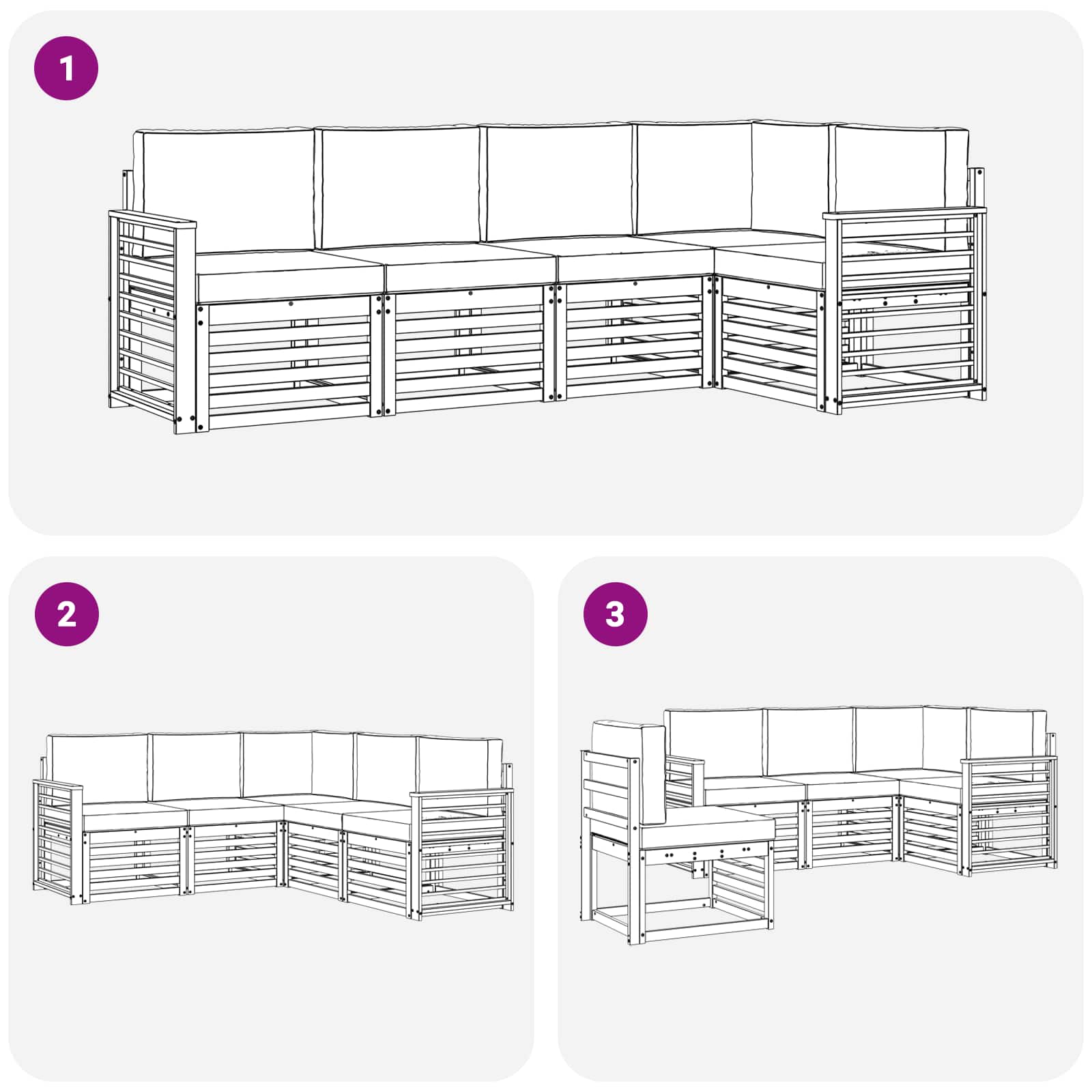 1

2

3