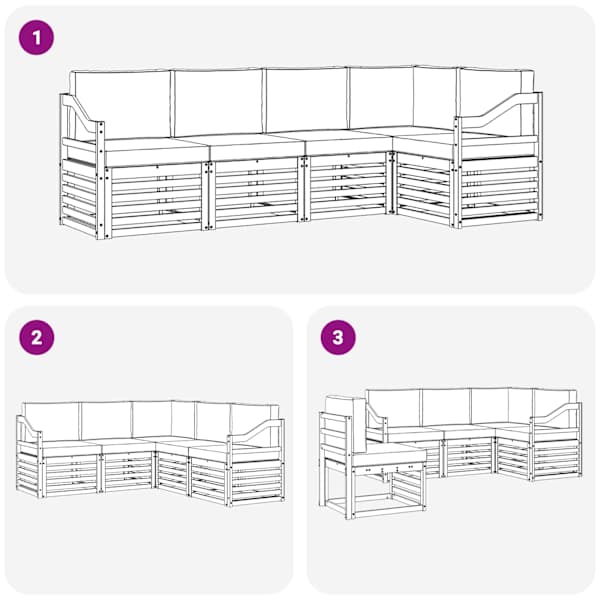 1

2

3