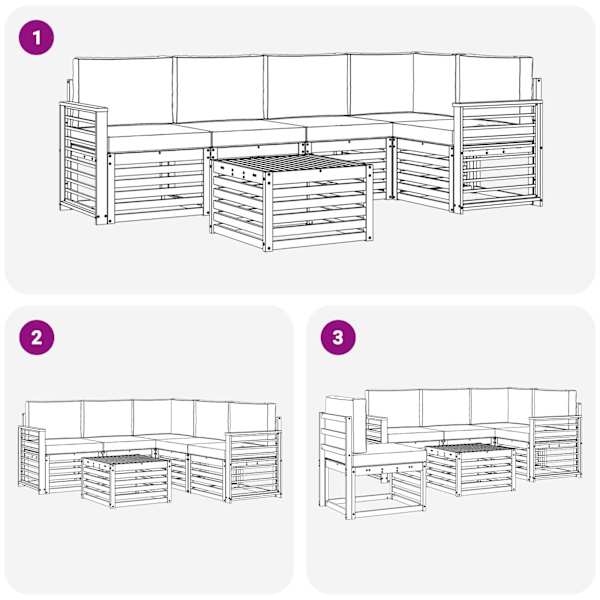 1

2

3