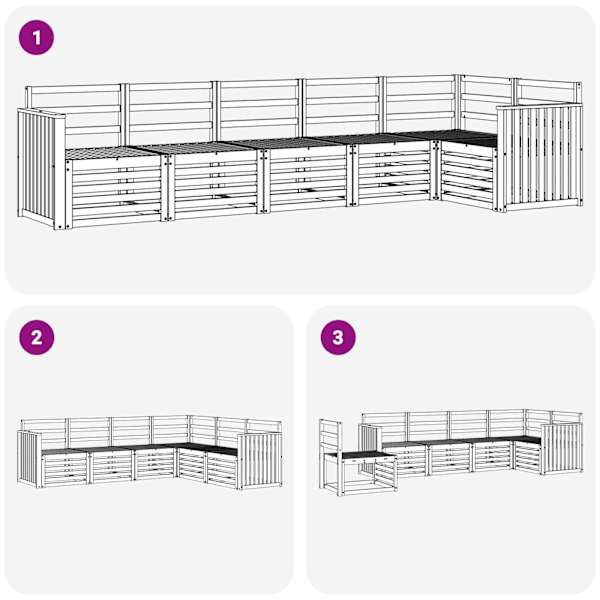 1

2

3