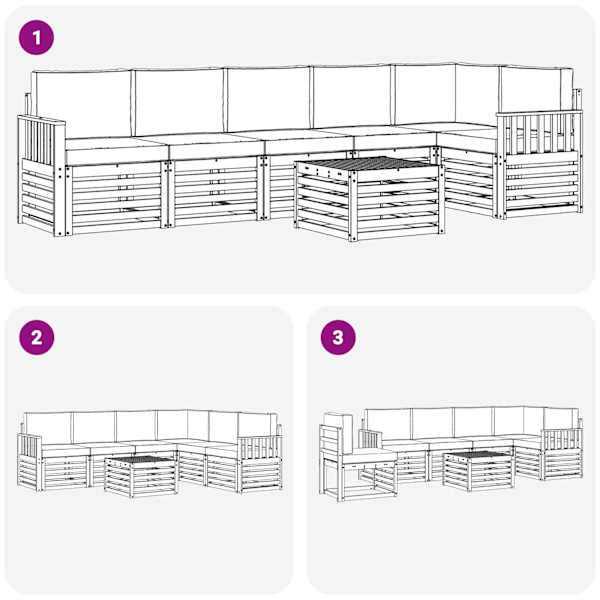 1

2

3