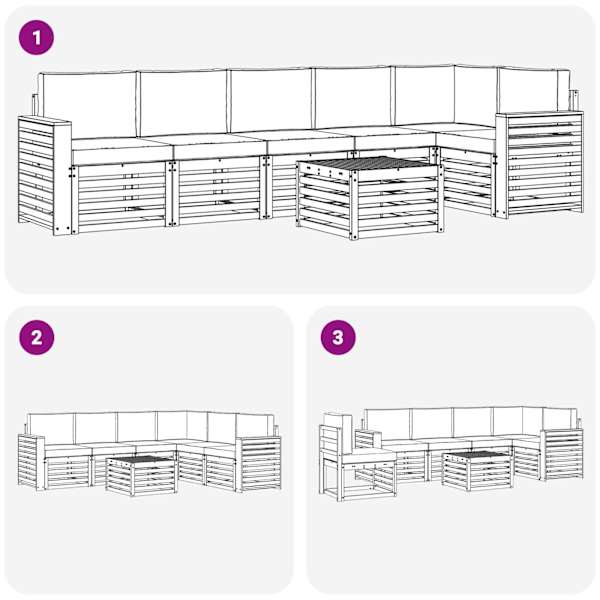 1

2

3