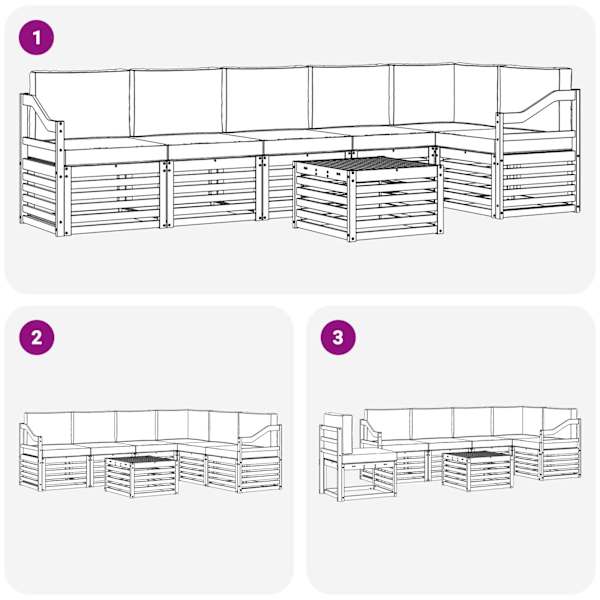 1

2

3