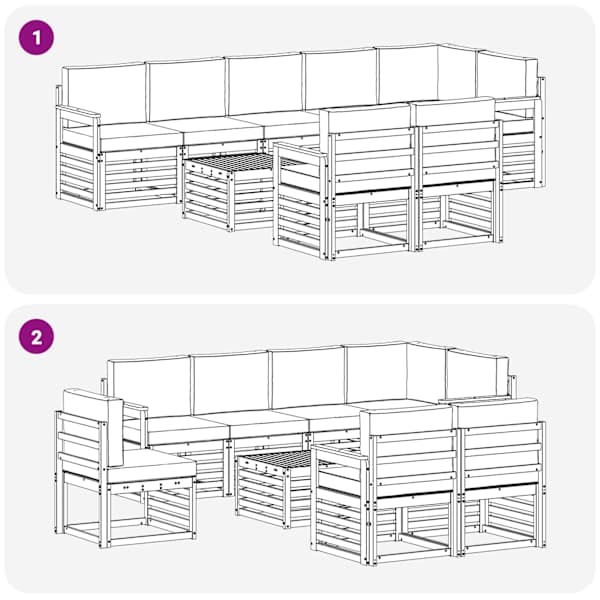 1

2