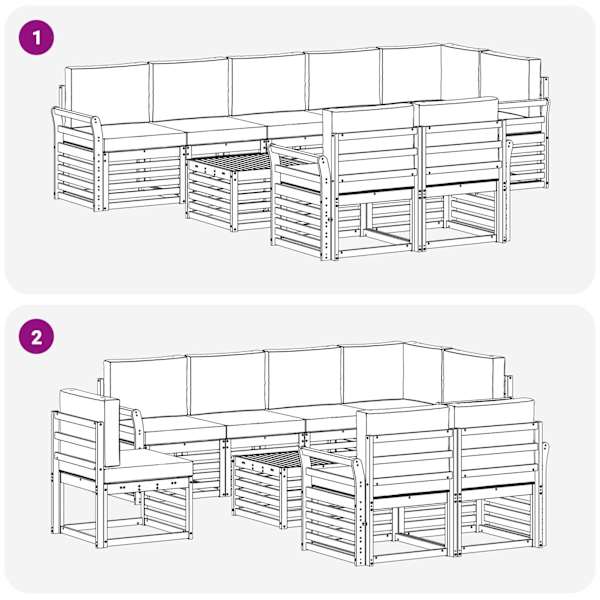 1

2