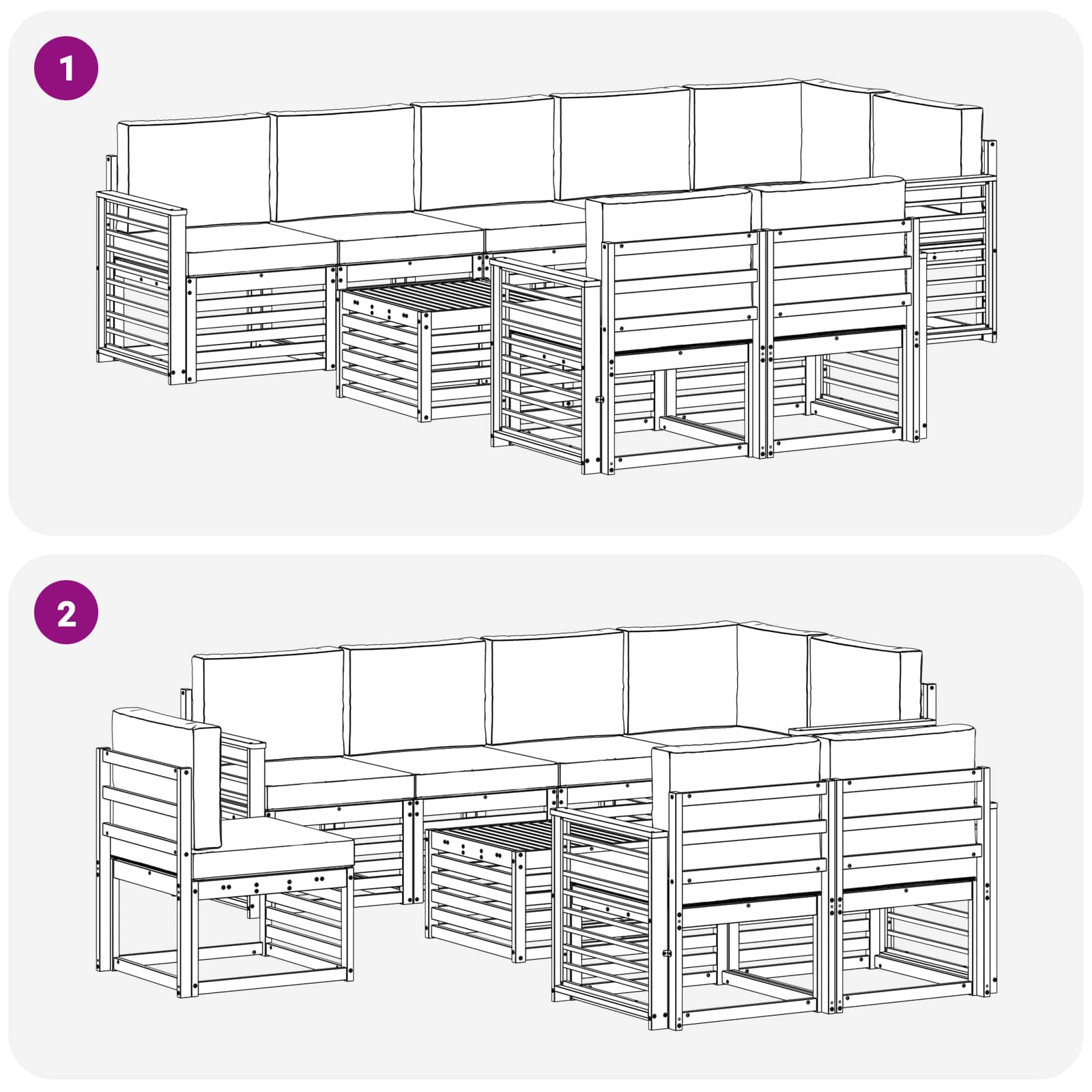 1

2