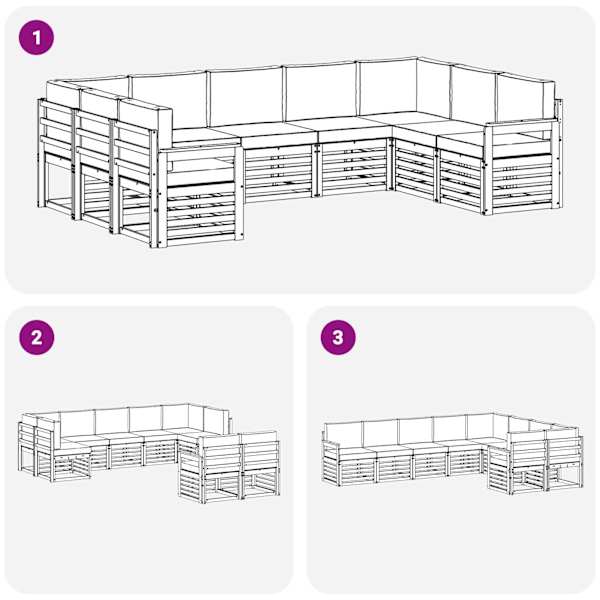 1

2

3