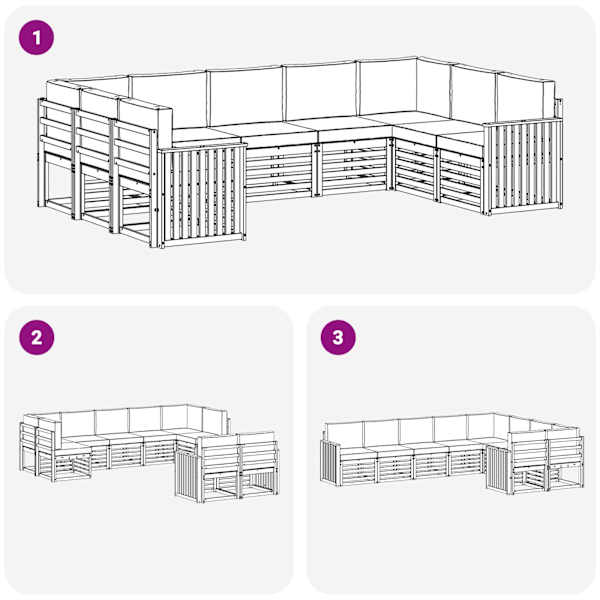 1

2

3