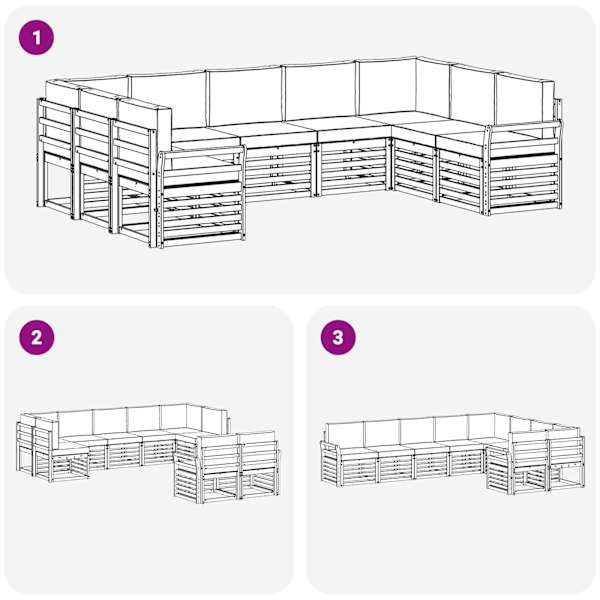 1

2

3