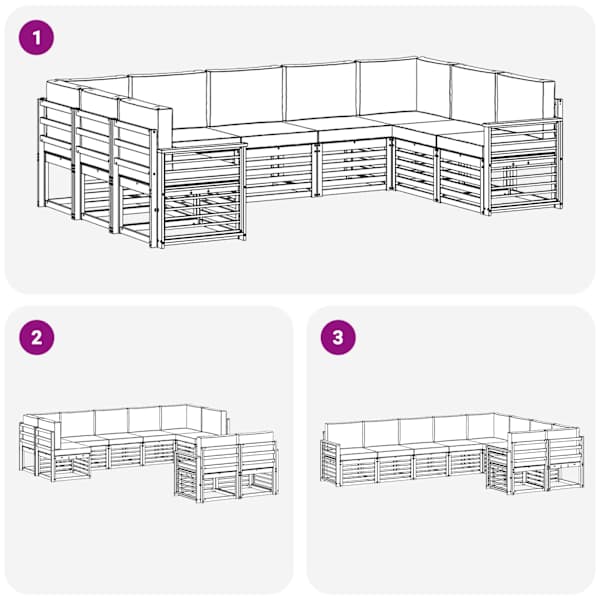 1

2

3